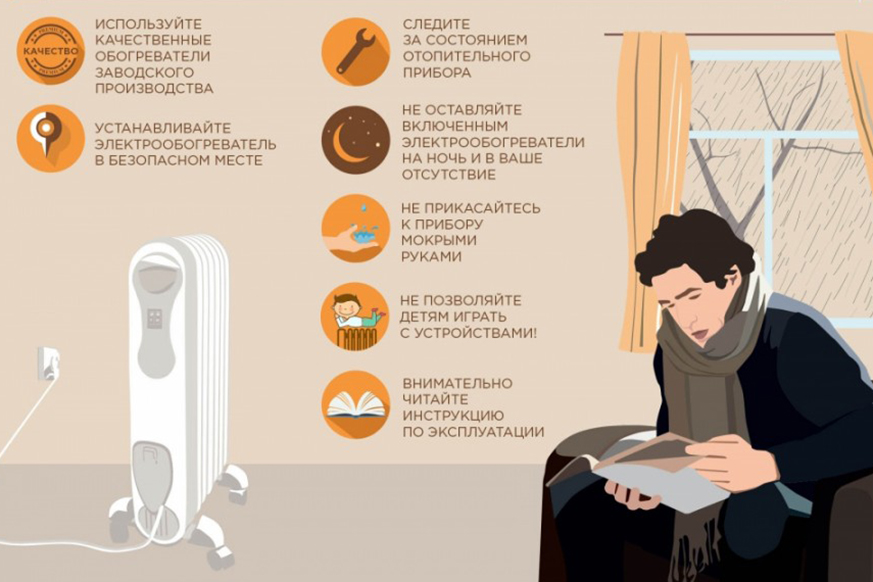 КАЧЕСТВО

ИСПОЛЬЗУЙТЕ КАЧЕСТВЕННЫЕ ОБОГРЕВАТЕЛИ ЗАВОДСКОГО ПРОИЗВОДСТВА

УСТАНАВЛИВАЙТЕ ЭЛЕКТРООБОГРЕВАТЕЛЬ В БЕЗОПАСНОМ МЕСТЕ

СЛЕДИТЕ ЗА СОСТОЯНИЕМ ОТОПИТЕЛЬНОГО ПРИБОРА

НЕ ОСТАВЛЯЙТЕ ВКЛЮЧЕННЫМ ЭЛЕКТРООБОГРЕВАТЕЛИ НА НОЧЬ И В ВАШЕ ОТСУТСТВИЕ

НЕ ПРИКАСАЙТЕСЬ К ПРИБОРУ МОКРЫМИ РУКАМИ

НЕ ПОЗВОЛЯЙТЕ ДЕТЯМ ИГРАТЬ С УСТРОЙСТВАМИ!

ВНИМАТЕЛЬНО ЧИТАЙТЕ ИНСТРУКЦИЮ ПО ЭКСПЛУАТАЦИИ